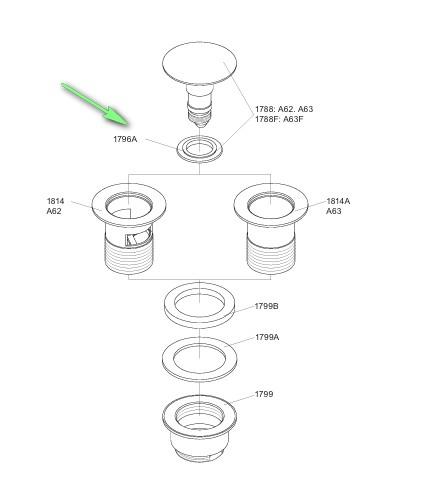 1788: A62. A63
1788F: A63F

1796A

1814
A62

1814A
A63

1799B

1799A

1799