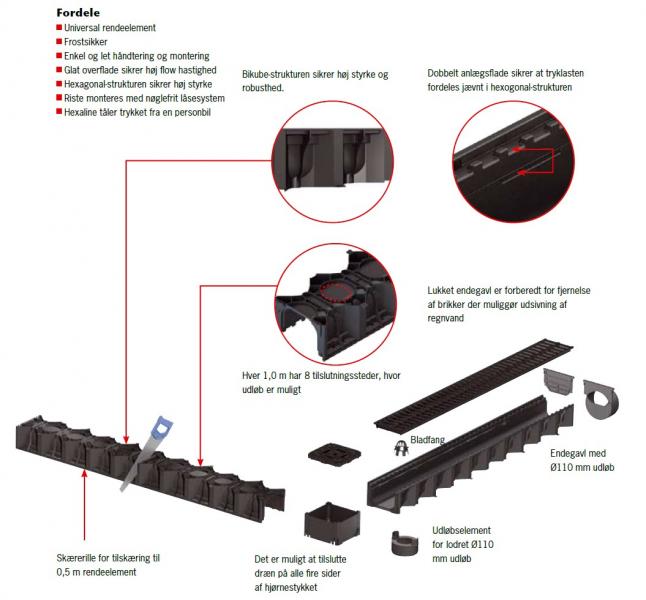 Fordele
Universal rendeelement
Frostsikker
Enkel og let håndtering og montering
Glat overflade sikrer høj flow hastighed
Hexagonal-strukturen sikrer høj styrke
Riste monteres med nøglefrit låsesystem
Hexaline tåler trykket fra en personbil

Bikube-strukturen sikrer høj styrke og robusthed.

Dobbelt anlægsflade sikrer at tryklasten fordeles jævnt i hexogonal-strukturen

Lukket endegavl er forberedt for fjernelse af brikker der muliggør udsivning af regnvand

Hver 1,0 m har 8 tilslutningssteder, hvor udløb er muligt

Bladfang

Endegavl med Ø110 mm udløb

Udløbselement for lodret Ø110 mm udløb

Skærerille for tilskæring til 0,5 m rendeelement

Det er muligt at tilslutte dræn på alle fire sider af hjørnestykket