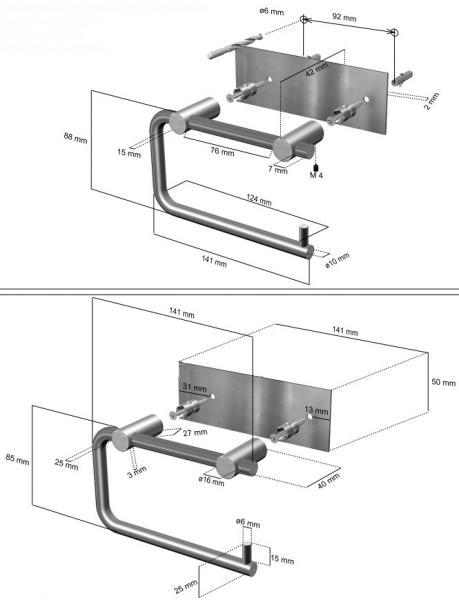 ø6 mm
92 mm
42 mm
2 mm
88 mm
15 mm
76 mm
7 mm
M 4
124 mm
141 mm
ø10 mm

141 mm
141 mm
50 mm
31 mm
13 mm
27 mm
85 mm
25 mm
3 mm
ø16 mm
40 mm
ø6 mm
15 mm
25 mm