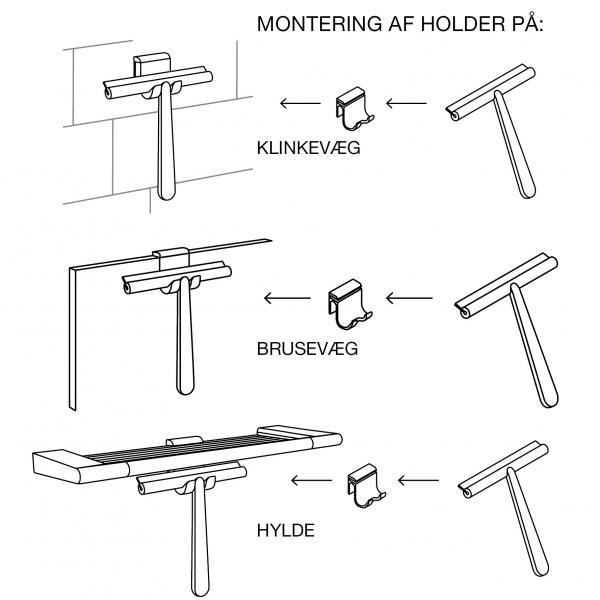 MONTERING AF HOLDER PÅ:

KLINKEVÆG

BRUSEVÆG

HYLDE