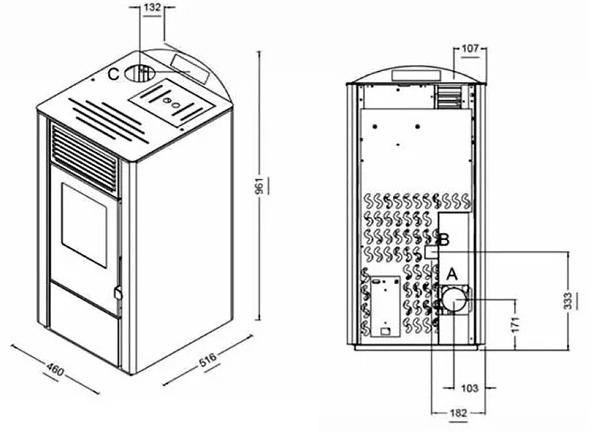 132
C
961
460
516
107
B
A
333
171
103
182